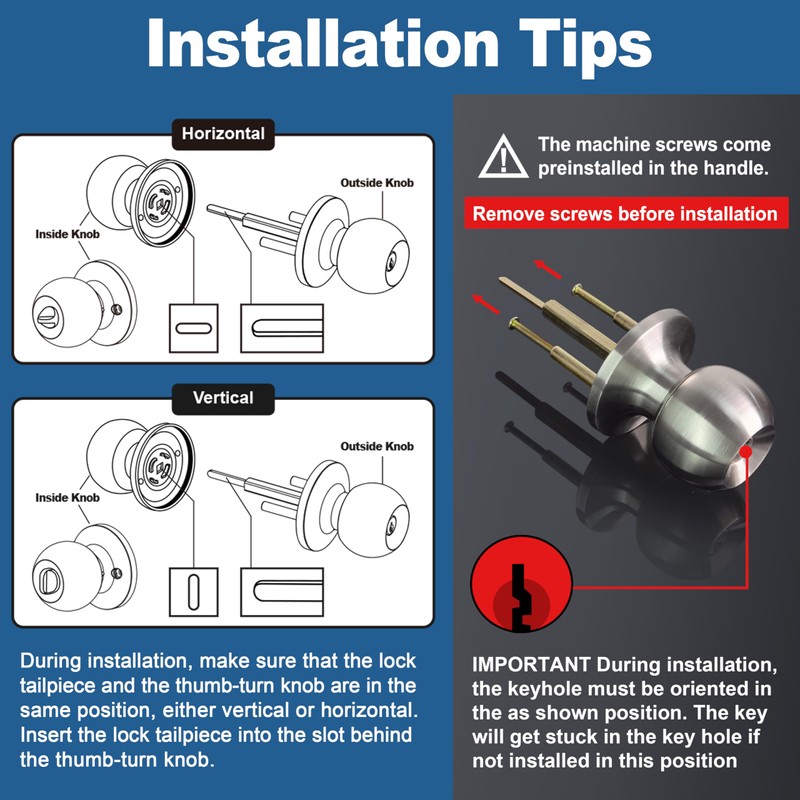 Installation Tips

Horizontal

Inside Knob

Outside Knob

Vertical

Inside Knob

Outside Knob

During installation, make sure that the lock tailpiece and the thumb-turn knob are in the same position, either vertical or horizontal. Insert the lock tailpiece into the slot behind the thumb-turn knob.

The machine screws come preinstalled in the handle.

Remove screws before installation

IMPORTANT During installation, the keyhole must be oriented in the as shown position. The key will get stuck in the key hole if not installed in this position