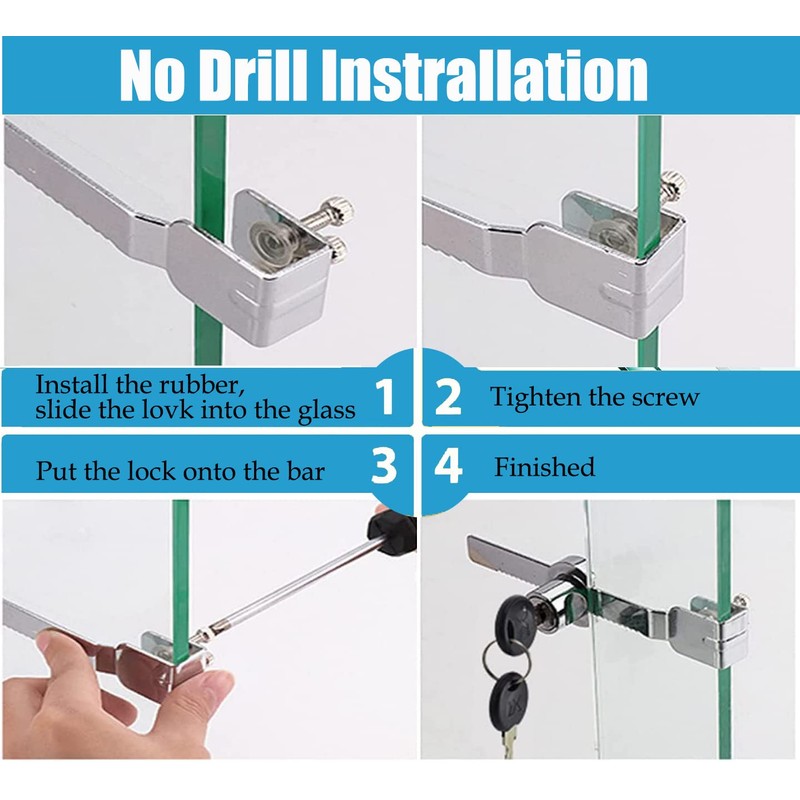 No Drill Instrallation

Install the rubber, slide the lovk into the glass 1

2 Tighten the screw

Put the lock onto the bar 3

4 Finished