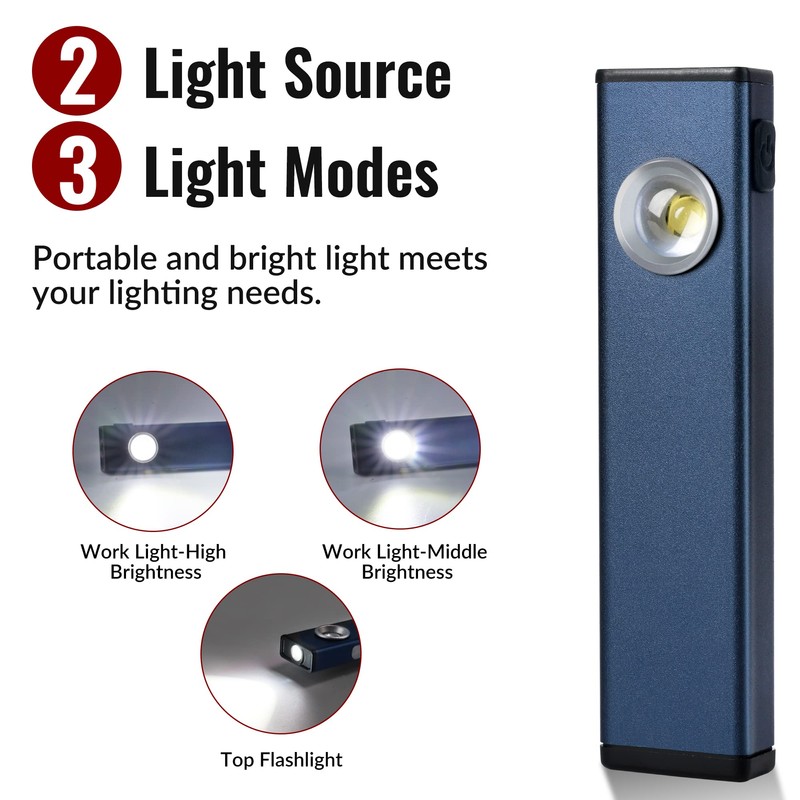 2 Light Source
3 Light Modes

Portable and bright light meets your lighting needs.

Work Light-High Brightness

Work Light-Middle Brightness

Top Flashlight