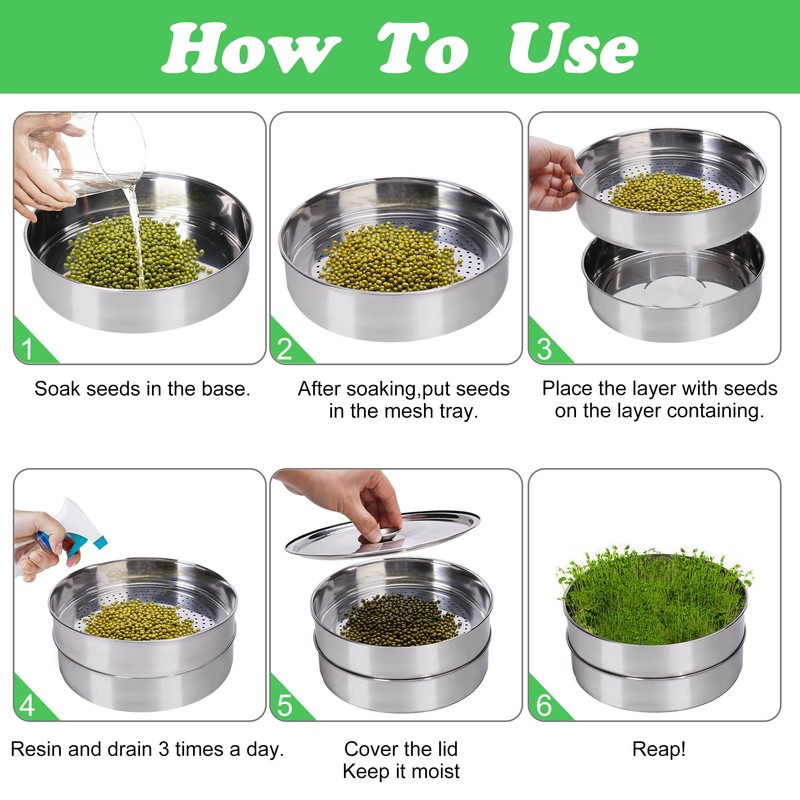 How To Use

1

Soak seeds in the base.

2

After soaking,put seeds in the mesh tray.

3

Place the layer with seeds on the layer containing.

4

Resin and drain 3 times a day.

5

Cover the lid
Keep it moist

6

Reap!