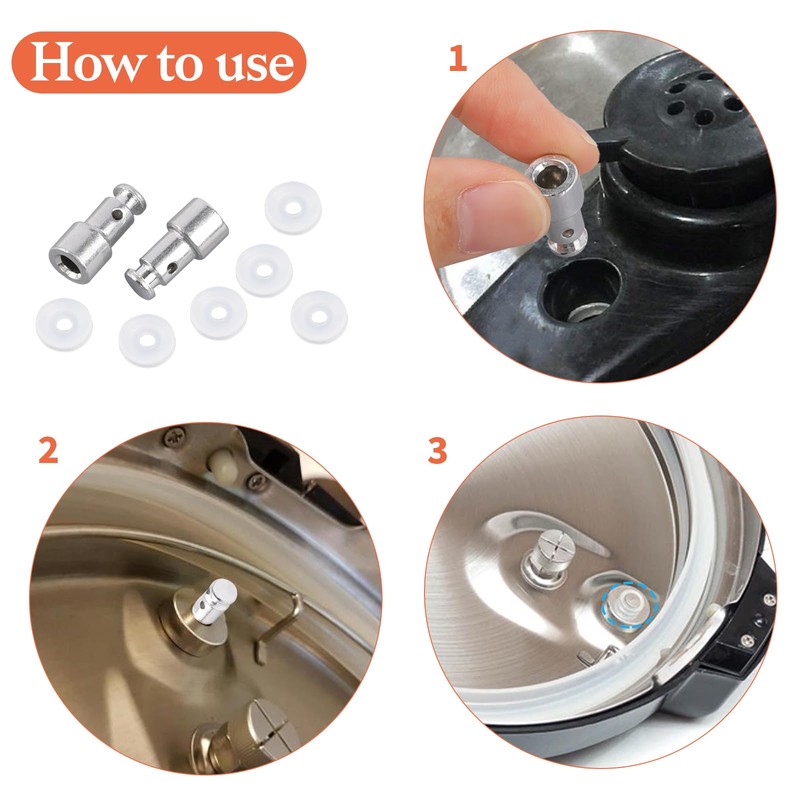 How to use

1

2

3