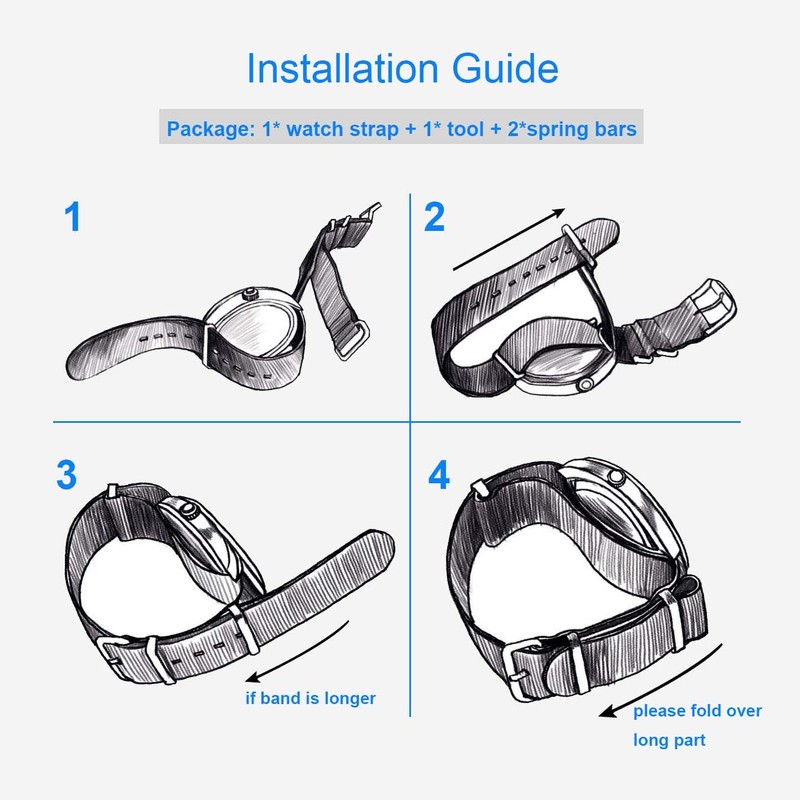 Installation Guide

Package: 1* watch strap + 1* tool + 2*spring bars

1

2

3

if band is longer

4

please fold over long part