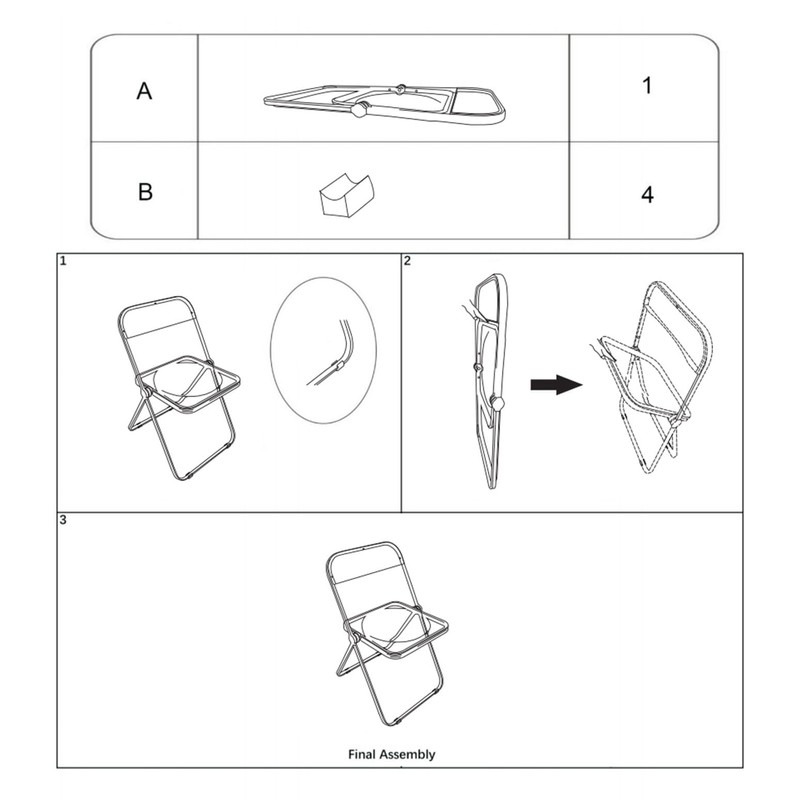 | A |  | 1 |
|---|---|---|
| B |  | 4 |

1

2

3

Final Assembly