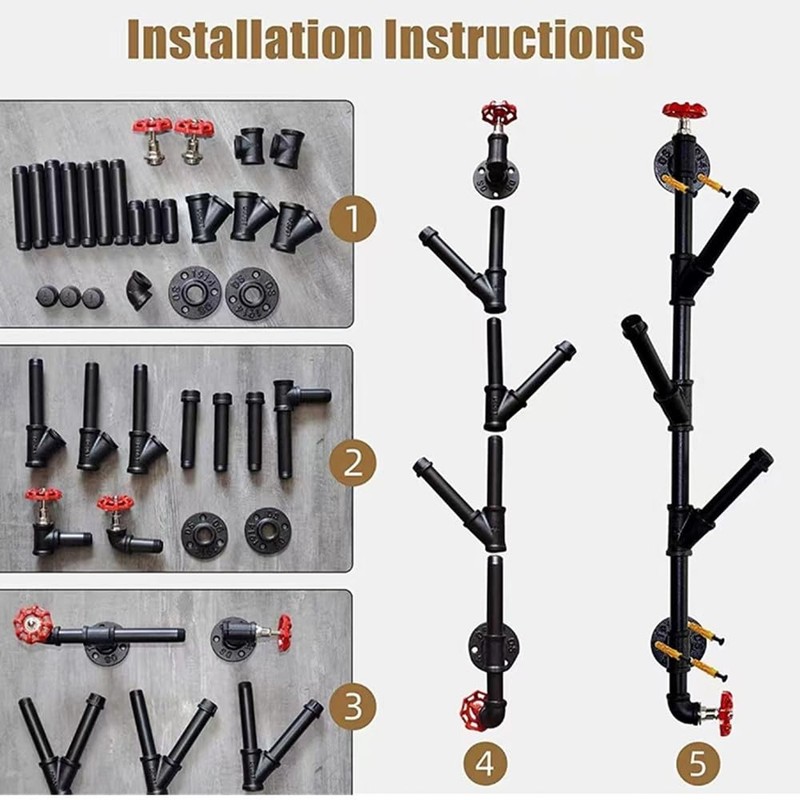 Installation Instructions

1

2

3

4

5