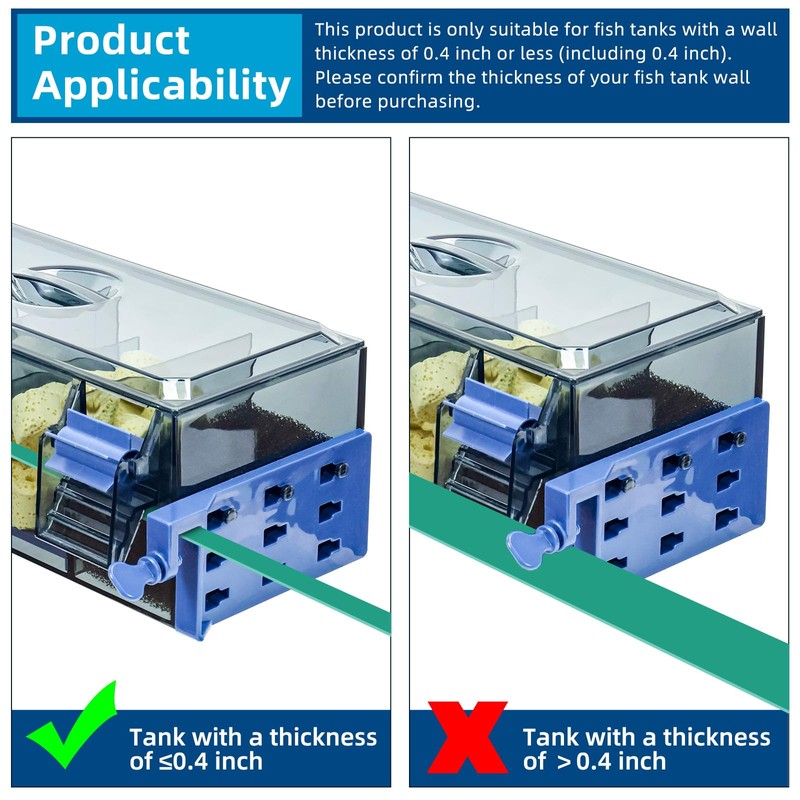 Product Applicability

This product is only suitable for fish tanks with a wall thickness of 0.4 inch or less (including 0.4 inch). Please confirm the thickness of your fish tank wall before purchasing.

Tank with a thickness of ≤0.4 inch

Tank with a thickness of >0.4 inch