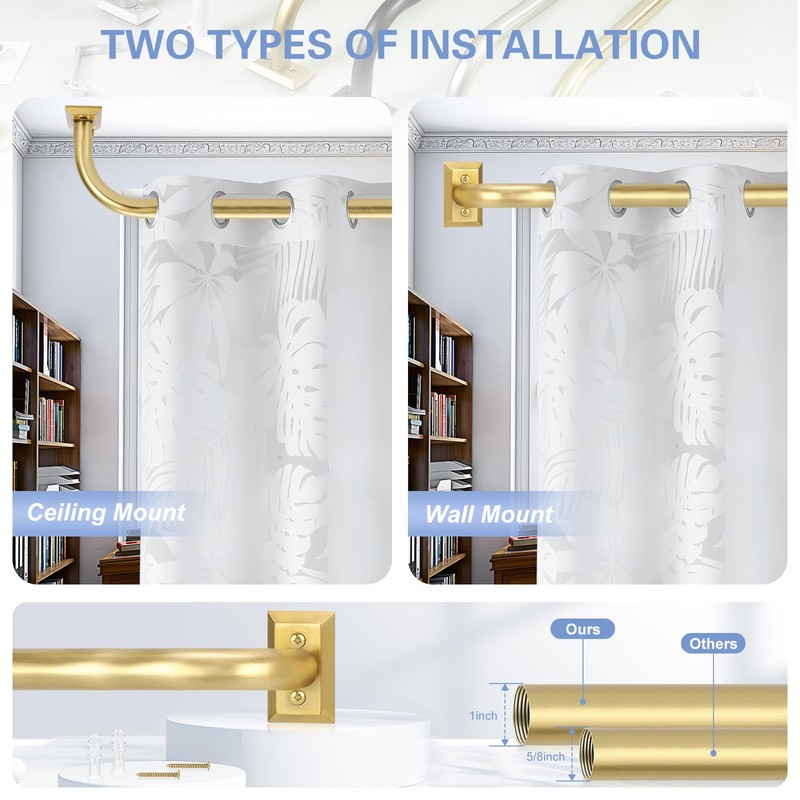 TWO TYPES OF INSTALLATION

Ceiling Mount

Wall Mount

Ours

Others

1inch

5/8inch