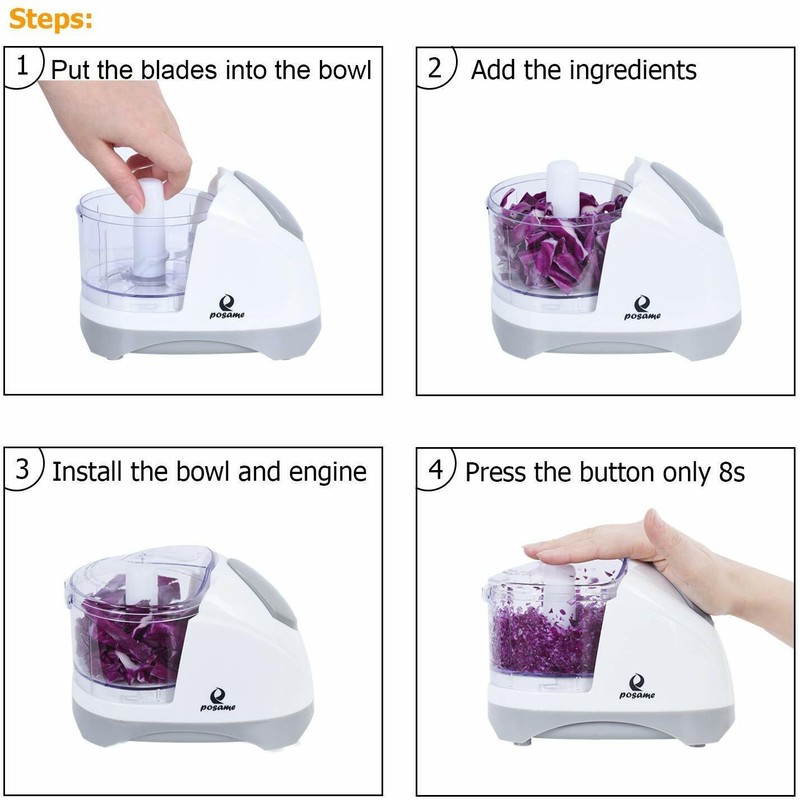 Steps:

1 Put the blades into the bowl

posame

2 Add the ingredients

posame

3 Install the bowl and engine

posame

4 Press the button only 8s

posame