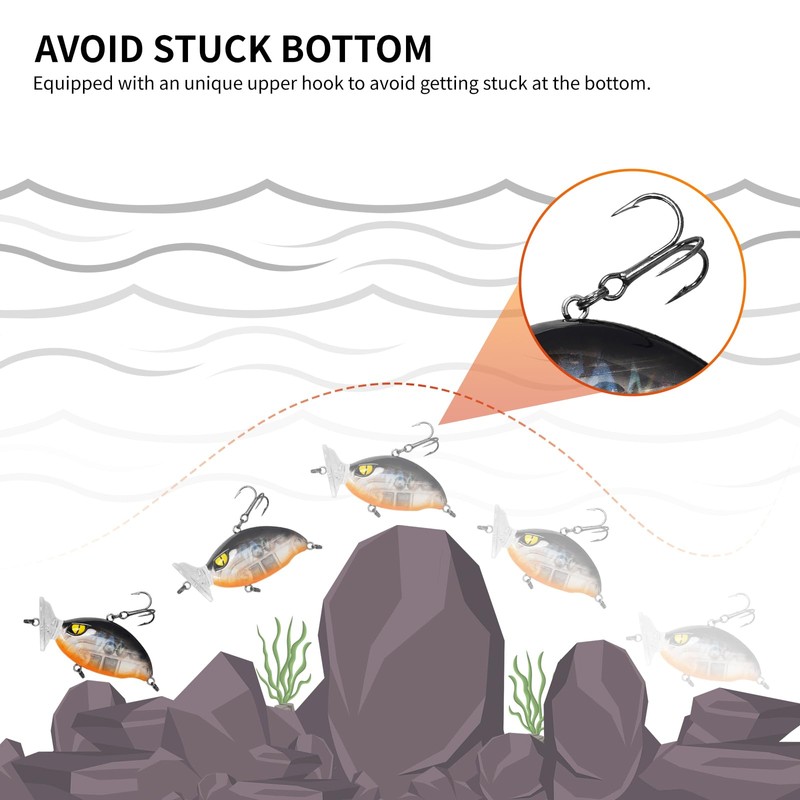 AVOID STUCK BOTTOM
Equipped with an unique upper hook to avoid getting stuck at the bottom.