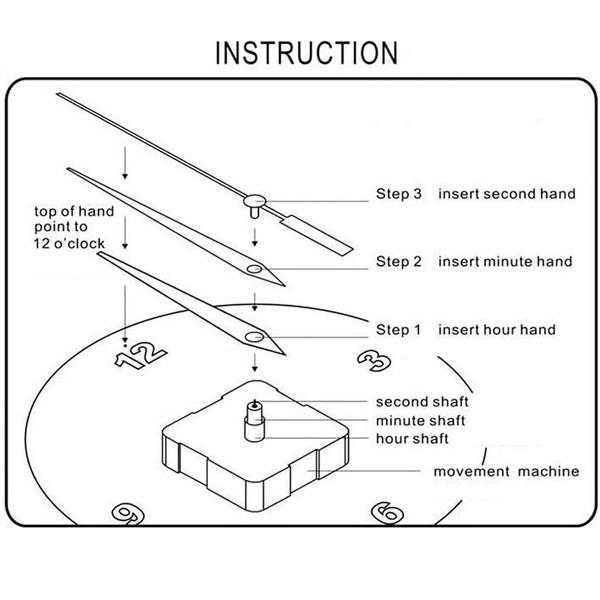 INSTRUCTION

top of hand point to 12 o'clock

Step 3 insert second hand

Step 2 insert minute hand

Step 1 insert hour hand

12

3

second shaft

minute shaft

hour shaft

movement machine

9

6