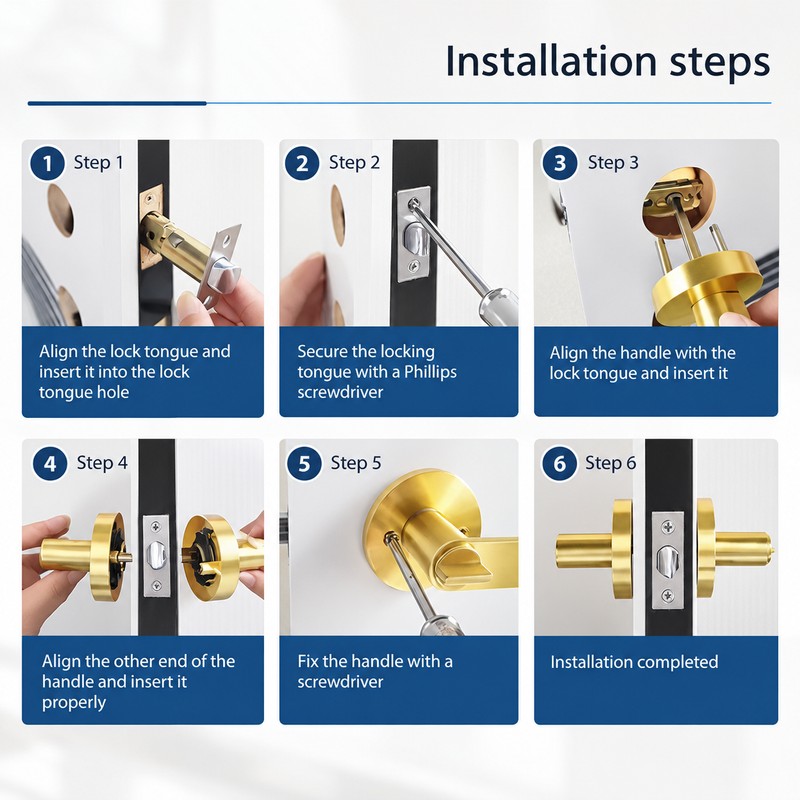 Installation steps

1 Step 1

Align the lock tongue and insert it into the lock tongue hole

2 Step 2

Secure the locking tongue with a Phillips screwdriver

3 Step 3

Align the handle with the lock tongue and insert it

4 Step 4

Align the other end of the handle and insert it properly

5 Step 5

Fix the handle with a screwdriver

6 Step 6

Installation completed