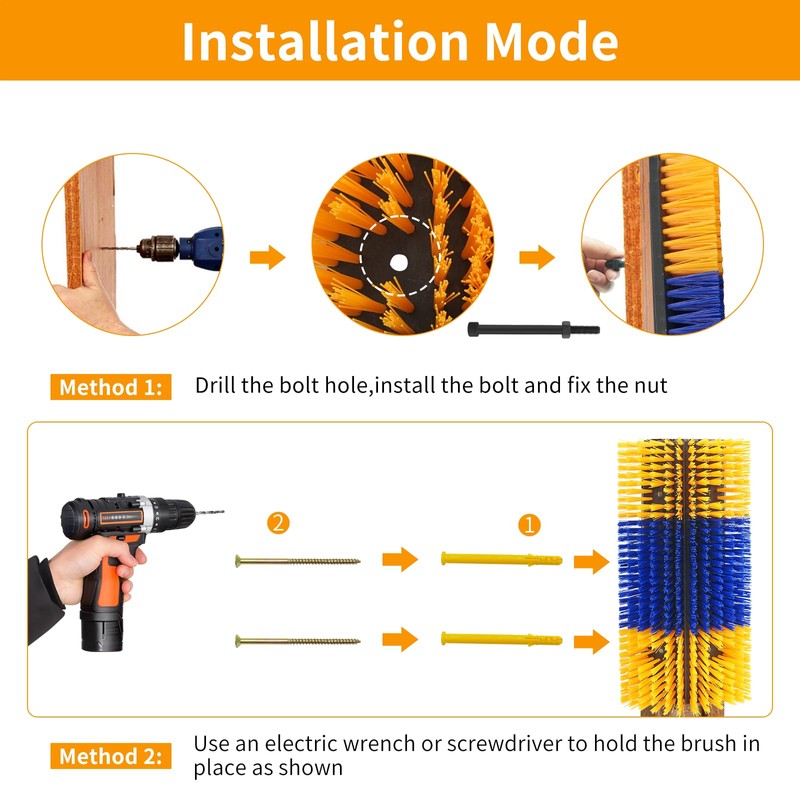 Installation Mode

Method 1: Drill the bolt hole,install the bolt and fix the nut

2

1

Method 2: Use an electric wrench or screwdriver to hold the brush in place as shown