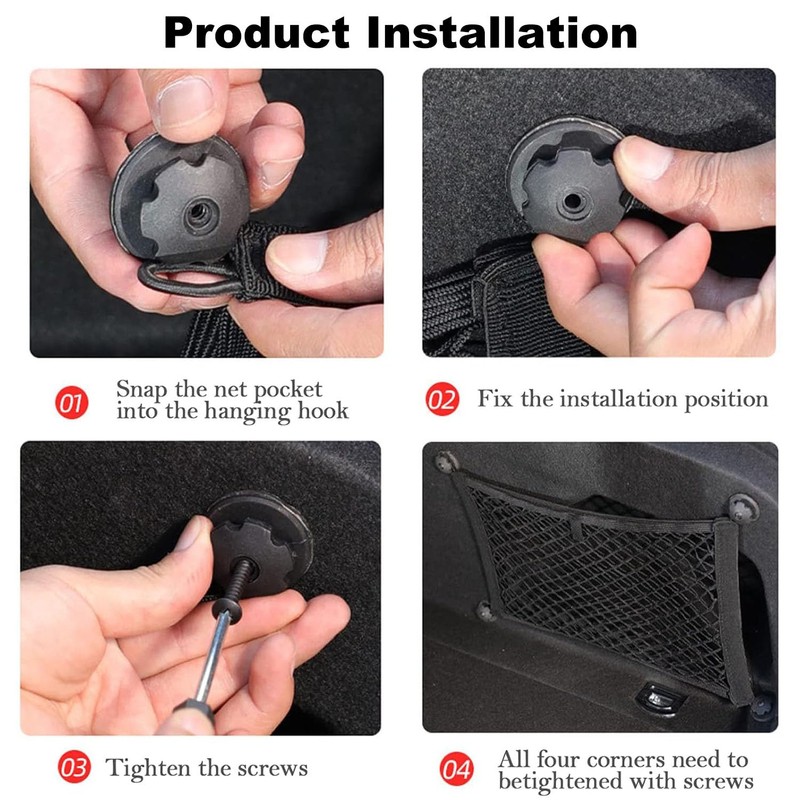 Product Installation

01 Snap the net pocket into the hanging hook

02 Fix the installation position

03 Tighten the screws

04 All four corners need to betightened with screws