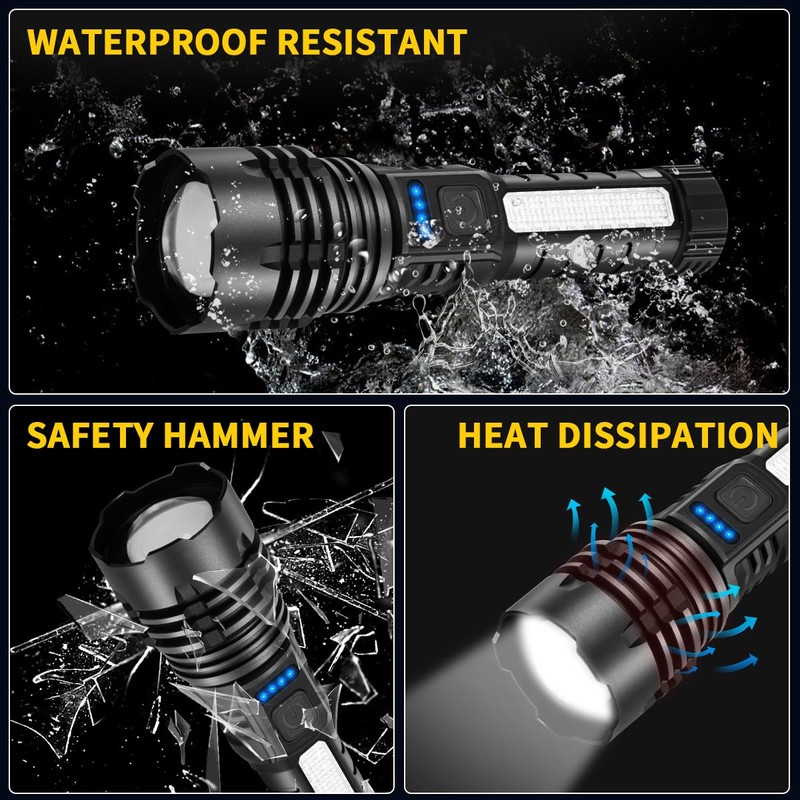 WATERPROOF RESISTANT

SAFETY HAMMER

HEAT DISSIPATION