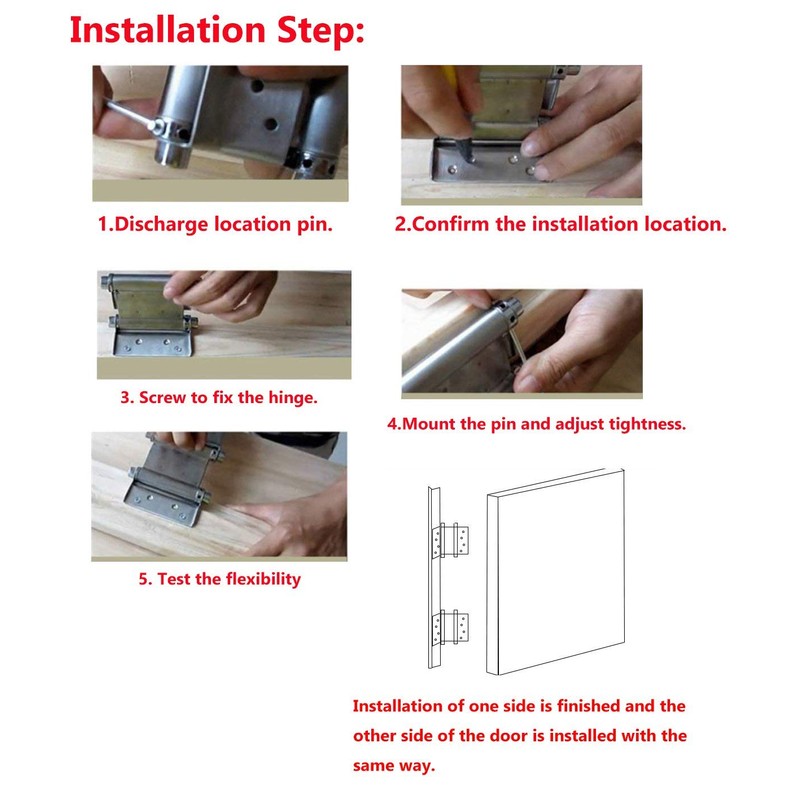 Installation Step:

1.Discharge location pin.

2.Confirm the installation location.

3. Screw to fix the hinge.

4.Mount the pin and adjust tightness.

5. Test the flexibility

Installation of one side is finished and the other side of the door is installed with the same way.