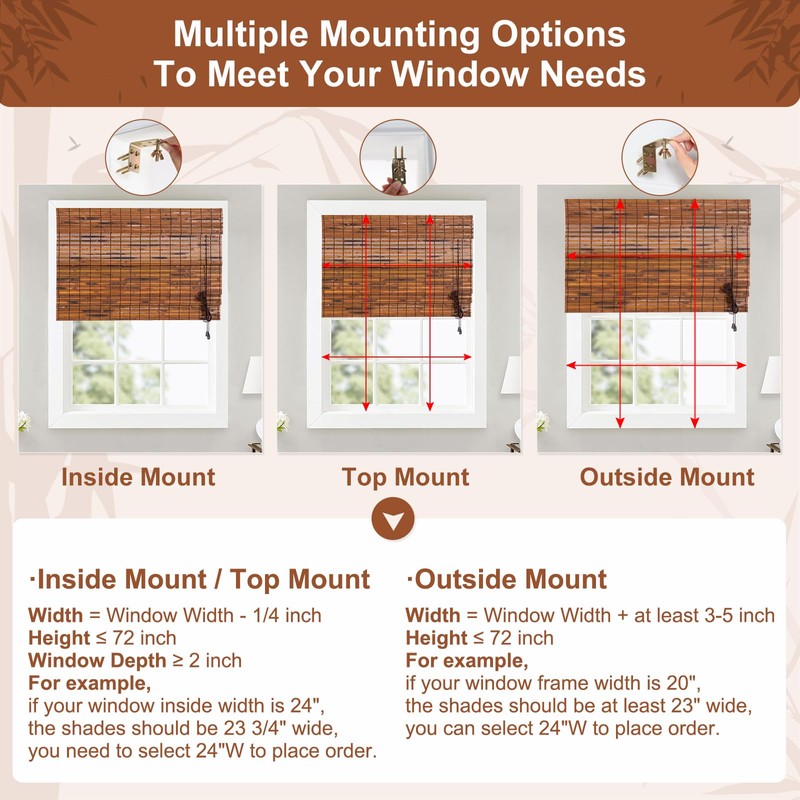 Multiple Mounting Options To Meet Your Window Needs

Inside Mount

Top Mount

Outside Mount

·Inside Mount / Top Mount

Width = Window Width - 1/4 inch
Height ≤ 72 inch
Window Depth ≥ 2 inch
For example,
if your window inside width is 24",
the shades should be 23 3/4" wide,
you need to select 24"W to place order.

·Outside Mount

Width = Window Width + at least 3-5 inch
Height ≤ 72 inch
For example,
if your window frame width is 20",
the shades should be at least 23" wide,
you can select 24"W to place order.