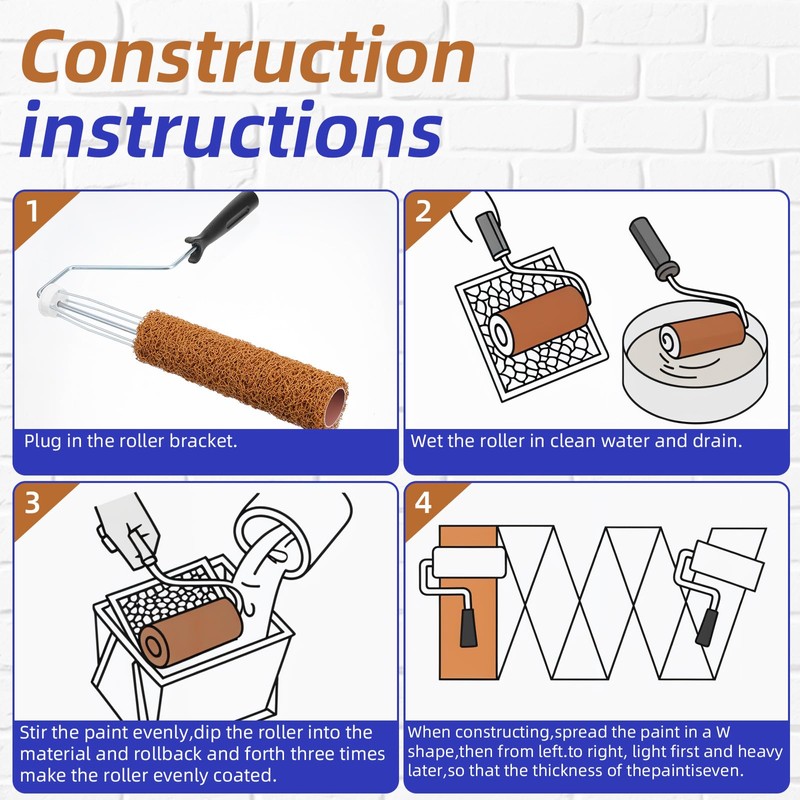 Construction instructions

1
Plug in the roller bracket.

2
Wet the roller in clean water and drain.

3
Stir the paint evenly,dip the roller into the material and rollback and forth three times make the roller evenly coated.

4
When constructing,spread the paint in a W shape,then from left.to right, light first and heavy later,so that the thickness of thepaintiseven.