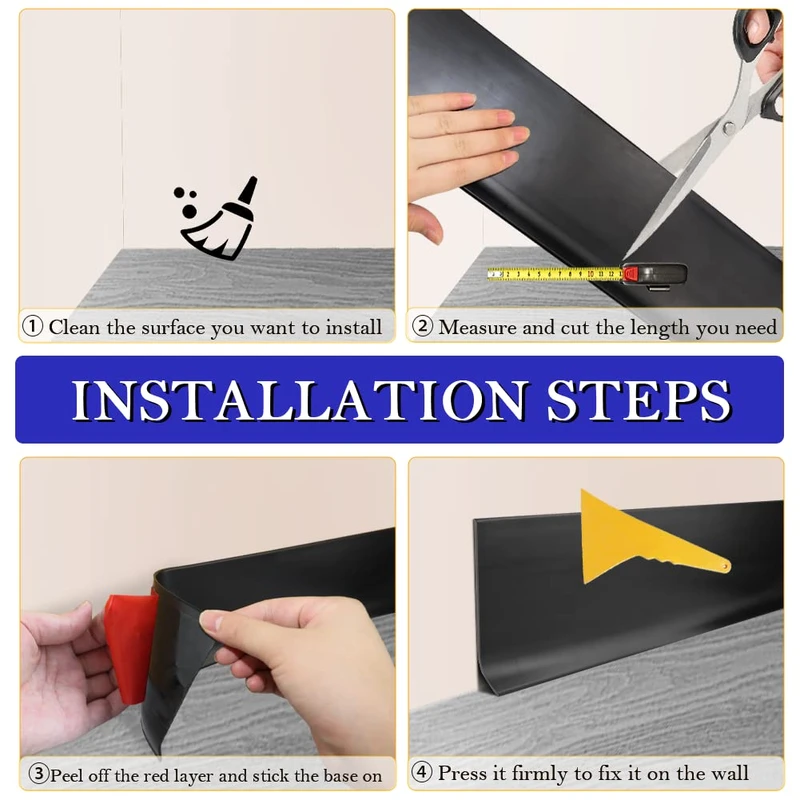 ① Clean the surface you want to install

② Measure and cut the length you need

INSTALLATION STEPS

③Peel off the red layer and stick the base on

④ Press it firmly to fix it on the wall