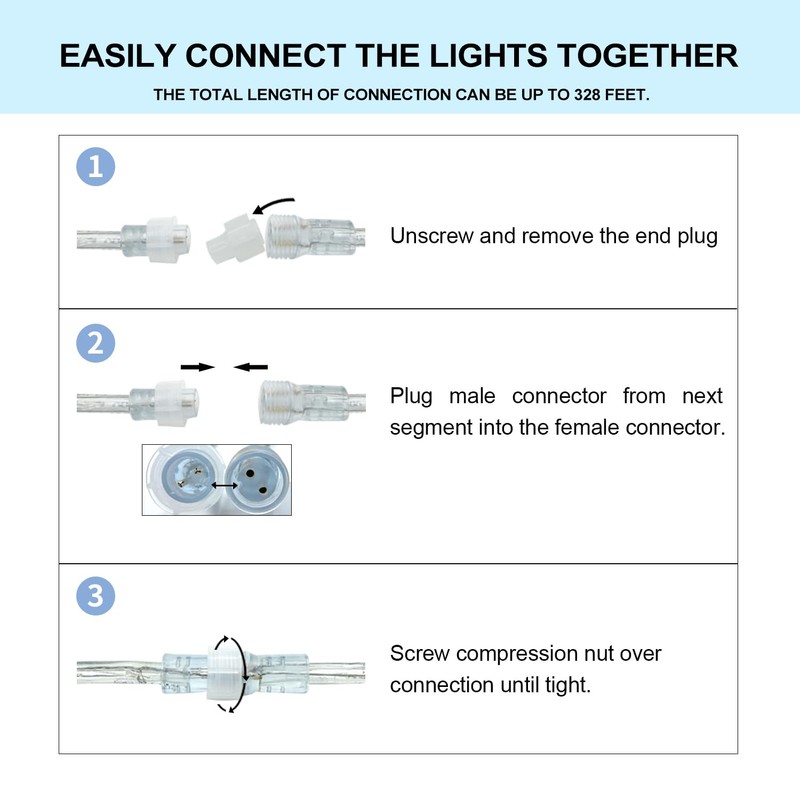 EASILY CONNECT THE LIGHTS TOGETHER

THE TOTAL LENGTH OF CONNECTION CAN BE UP TO 328 FEET.

1

Unscrew and remove the end plug

2

Plug male connector from next segment into the female connector.

3

Screw compression nut over connection until tight.