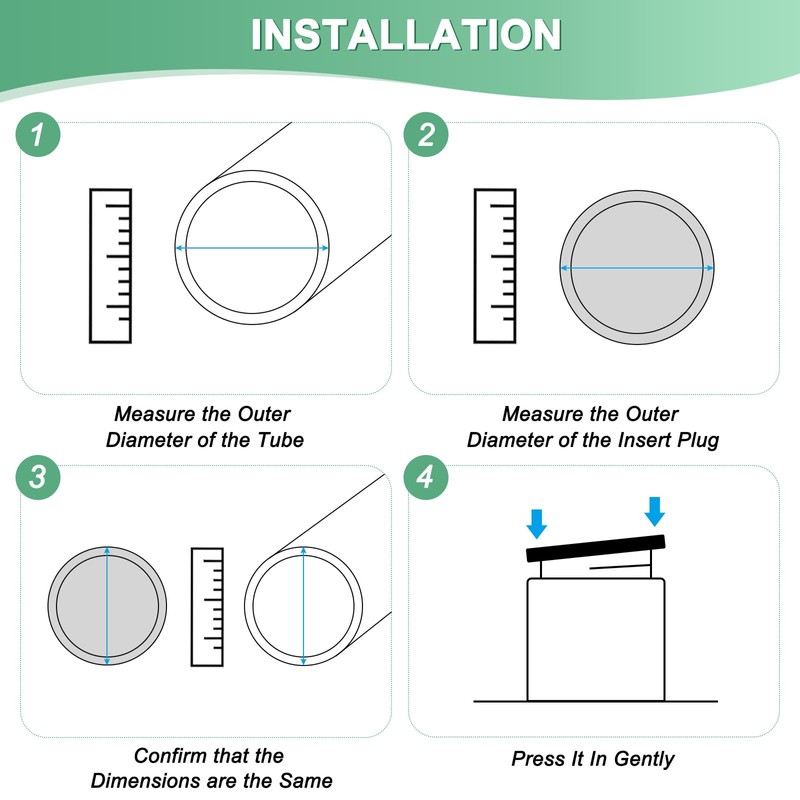 INSTALLATION

1

Measure the Outer Diameter of the Tube

2

Measure the Outer Diameter of the Insert Plug

3

Confirm that the Dimensions are the Same

4

Press It In Gently