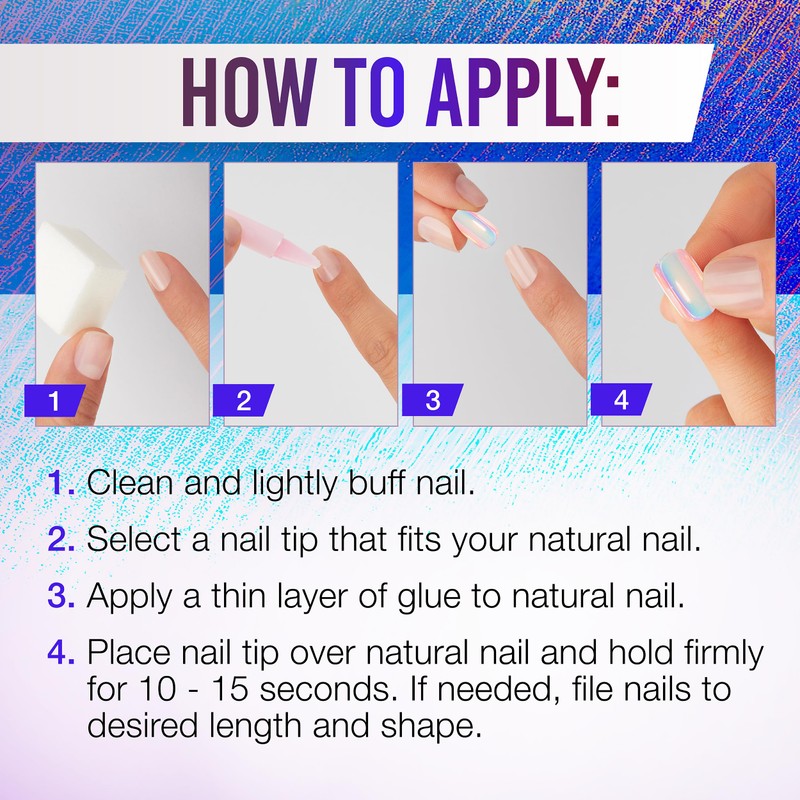 HOW TO APPLY:

1

2

3

4

1. Clean and lightly buff nail.

2. Select a nail tip that fits your natural nail.

3. Apply a thin layer of glue to natural nail.

4. Place nail tip over natural nail and hold firmly for 10 - 15 seconds. If needed, file nails to desired length and shape.