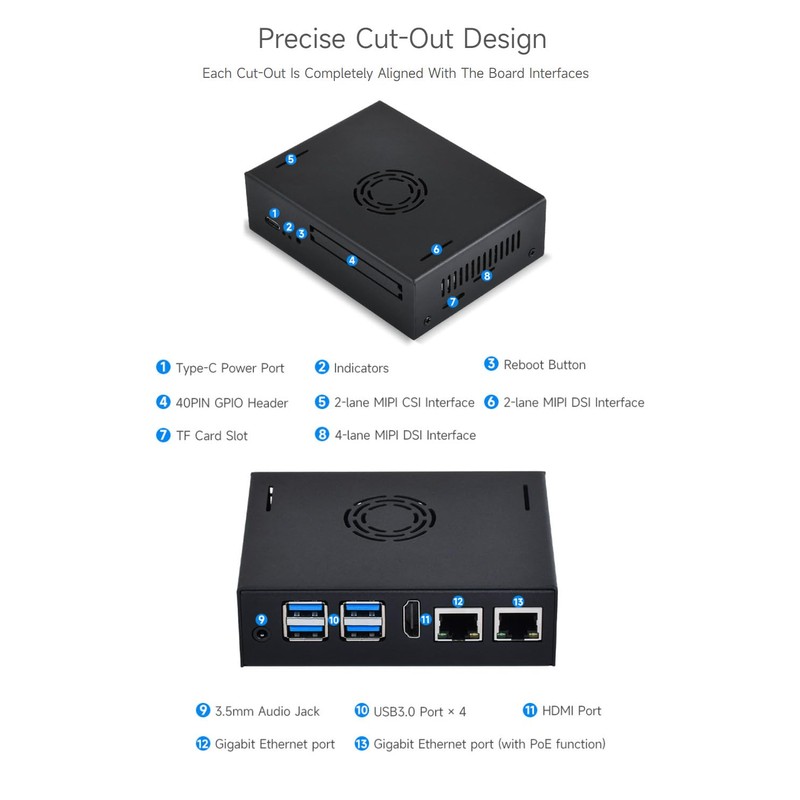 Precise Cut-Out Design

Each Cut-Out Is Completely Aligned With The Board Interfaces

5
1
2
3
4
6
8
7

1 Type-C Power Port
2 Indicators
3 Reboot Button
4 40PIN GPIO Header
5 2-lane MIPI CSI Interface
6 2-lane MIPI DSI Interface
7 TF Card Slot
8 4-lane MIPI DSI Interface

9
10
11
12
13

9 3.5mm Audio Jack
10 USB3.0 Port × 4
11 HDMI Port
12 Gigabit Ethernet port
13 Gigabit Ethernet port (with PoE function)