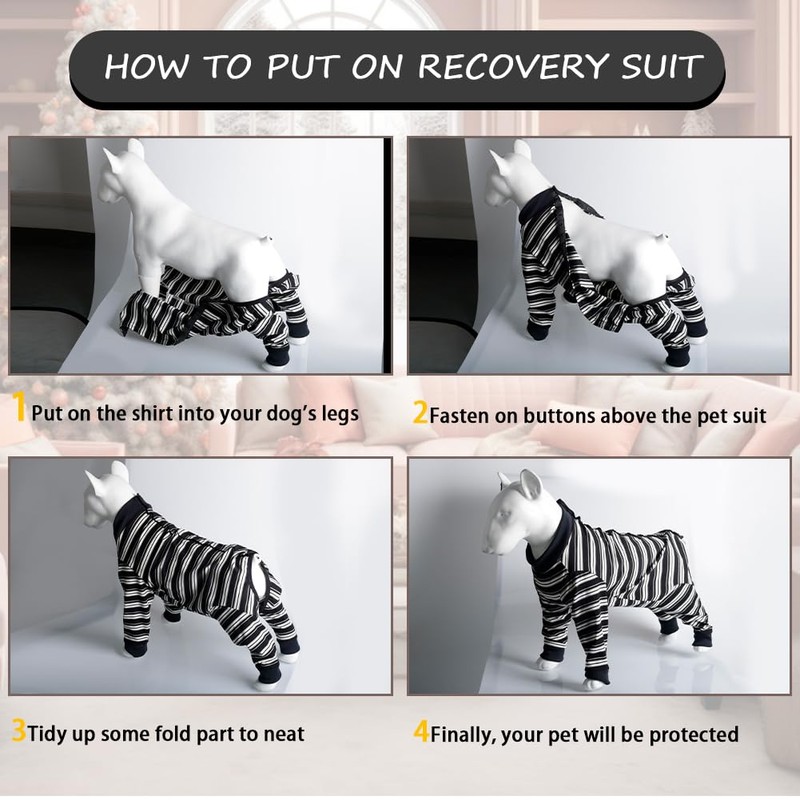 HOW TO PUT ON RECOVERY SUIT

1 Put on the shirt into your dog's legs

2 Fasten on buttons above the pet suit

3 Tidy up some fold part to neat

4 Finally, your pet will be protected