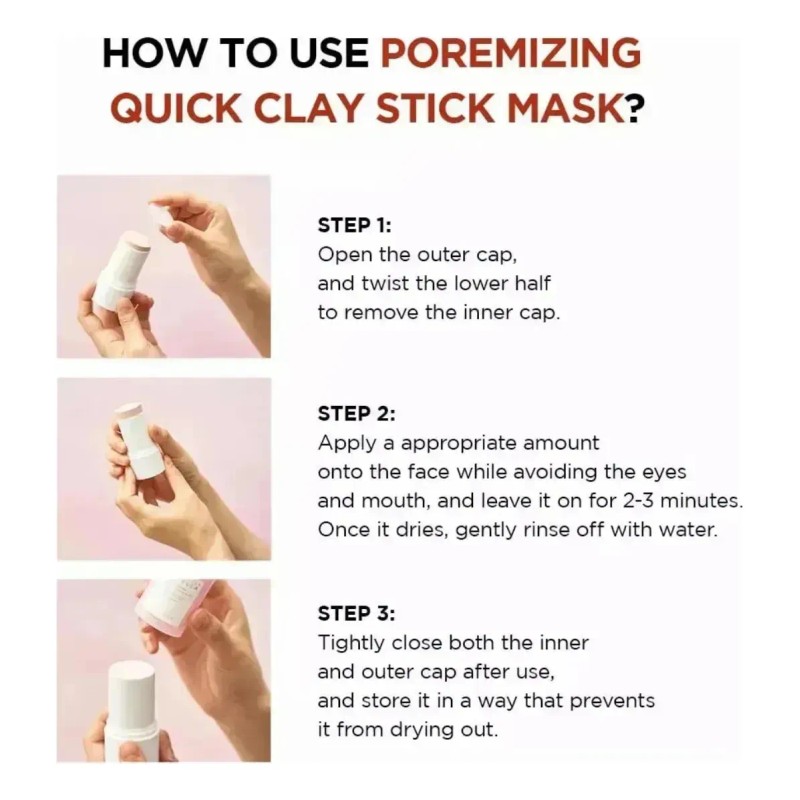 HOW TO USE POREMIZING QUICK CLAY STICK MASK?

STEP 1:
Open the outer cap, and twist the lower half to remove the inner cap.

STEP 2:
Apply a appropriate amount onto the face while avoiding the eyes and mouth, and leave it on for 2-3 minutes. Once it dries, gently rinse off with water.

STEP 3:
Tightly close both the inner and outer cap after use, and store it in a way that prevents it from drying out.