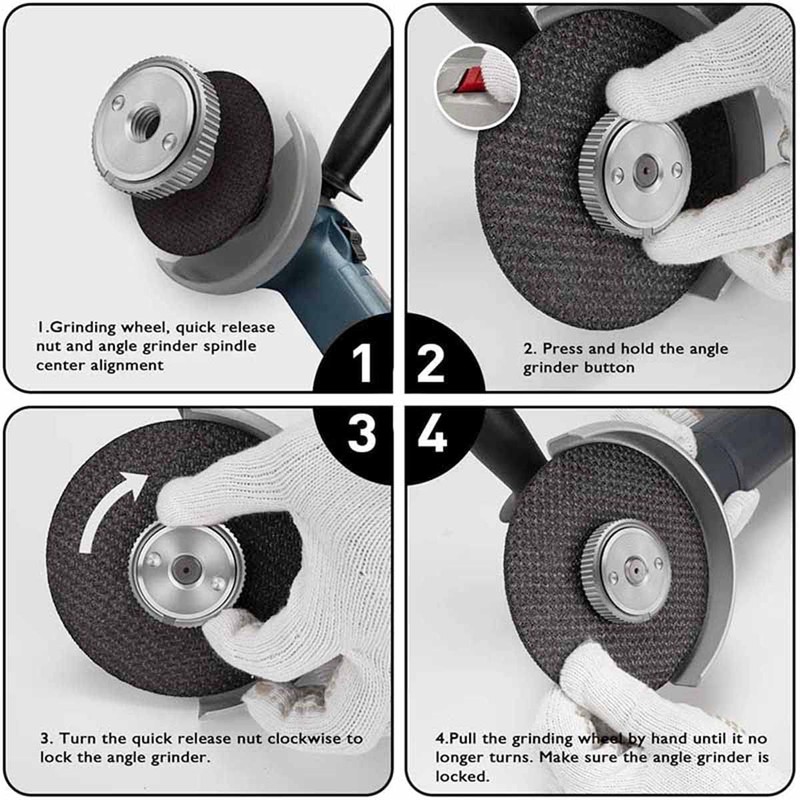 1.Grinding wheel, quick release nut and angle grinder spindle center alignment

1

2

2. Press and hold the angle grinder button

3

4

3. Turn the quick release nut clockwise to lock the angle grinder.

4.Pull the grinding wheel by hand until it no longer turns. Make sure the angle grinder is locked.