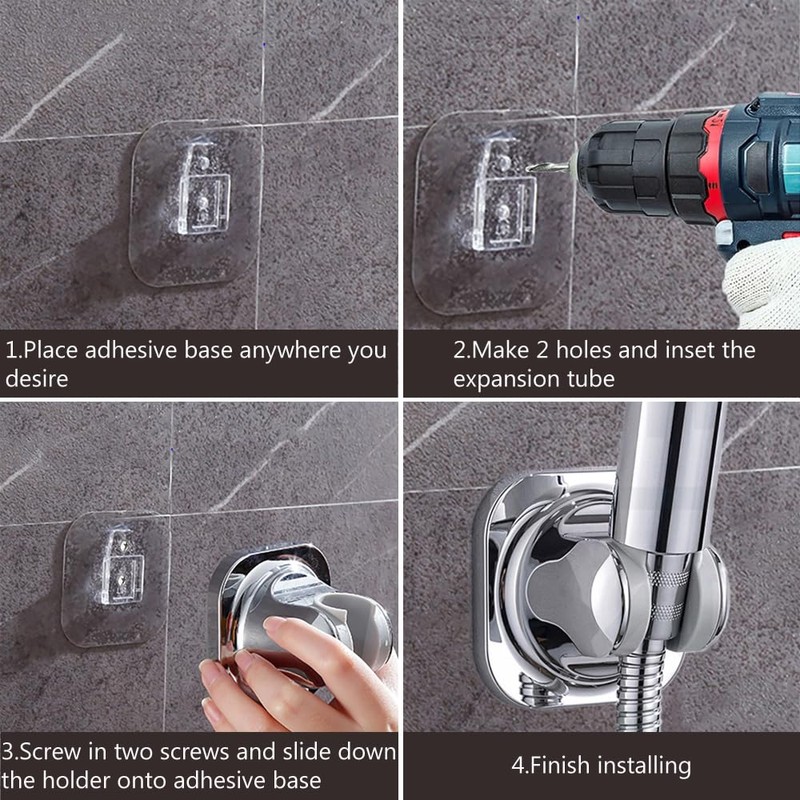 1.Place adhesive base anywhere you desire

2.Make 2 holes and inset the expansion tube

3.Screw in two screws and slide down the holder onto adhesive base

4.Finish installing