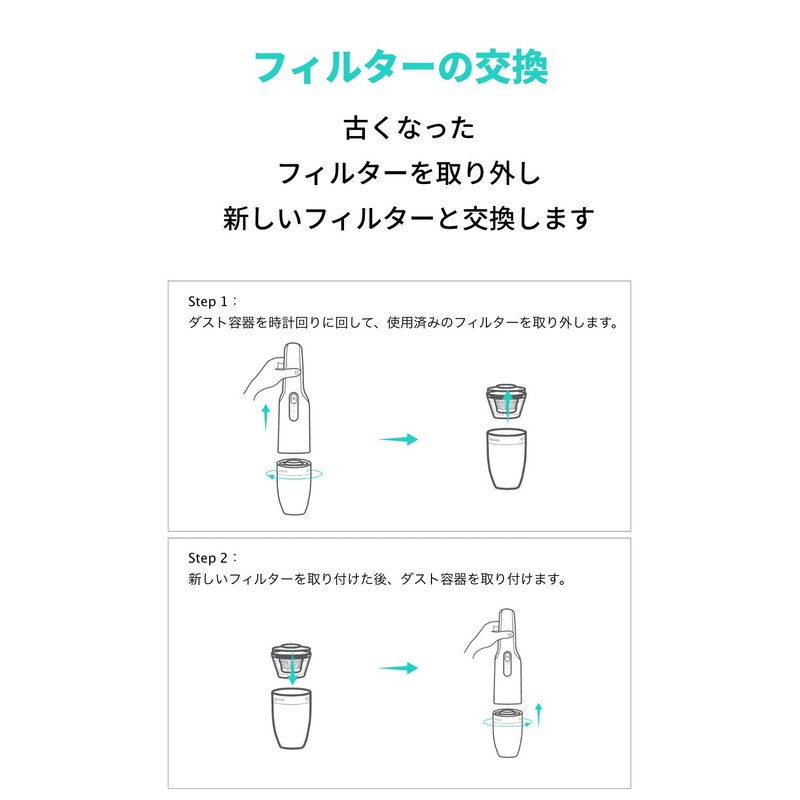 フィルターの交換

古くなった
フィルターを取り外し
新しいフィルターと交換します

Step 1：
ダスト容器を時計回りに回して、使用済みのフィルターを取り外します。

Step 2：
新しいフィルターを取り付けた後、ダスト容器を取り付けます。