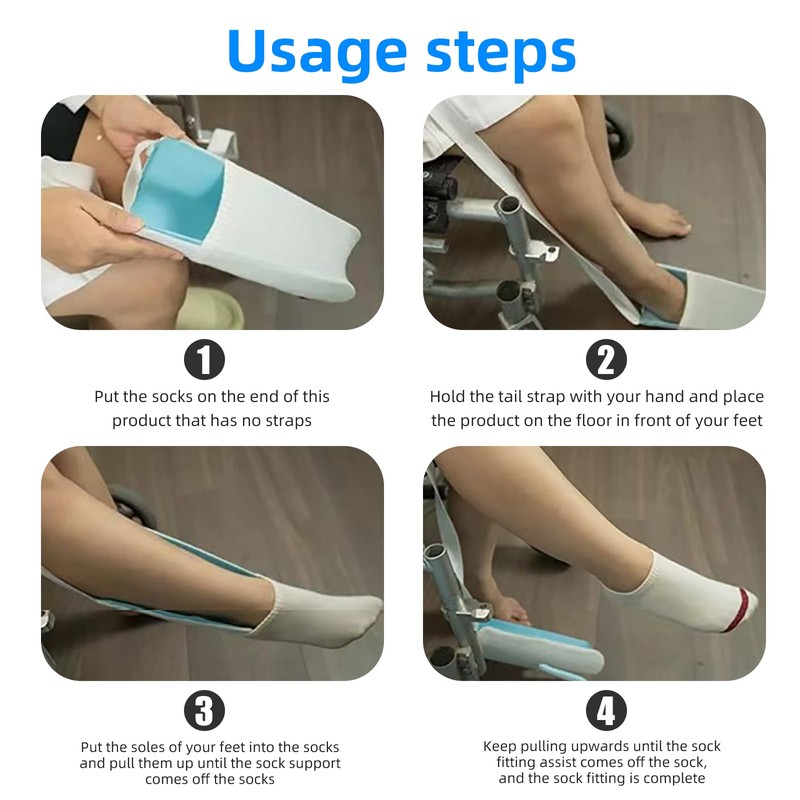 Usage steps

1

Put the socks on the end of this product that has no straps

2

Hold the tail strap with your hand and place the product on the floor in front of your feet

3

Put the soles of your feet into the socks and pull them up until the sock support comes off the socks

4

Keep pulling upwards until the sock fitting assist comes off the sock, and the sock fitting is complete