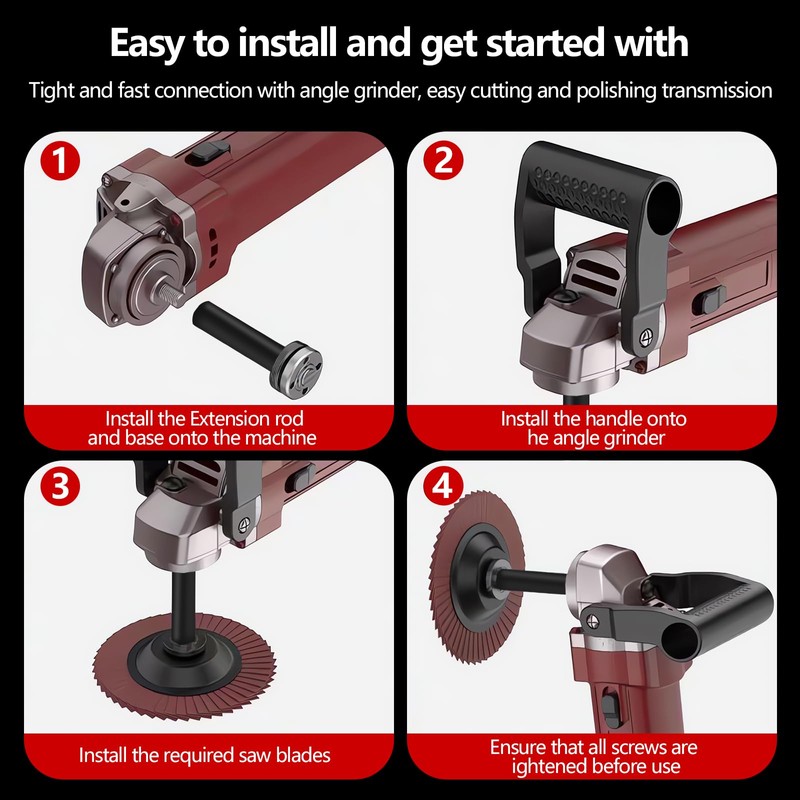 Easy to install and get started with

Tight and fast connection with angle grinder, easy cutting and polishing transmission

1

Install the Extension rod and base onto the machine

2

Install the handle onto he angle grinder

3

Install the required saw blades

4

Ensure that all screws are ightened before use