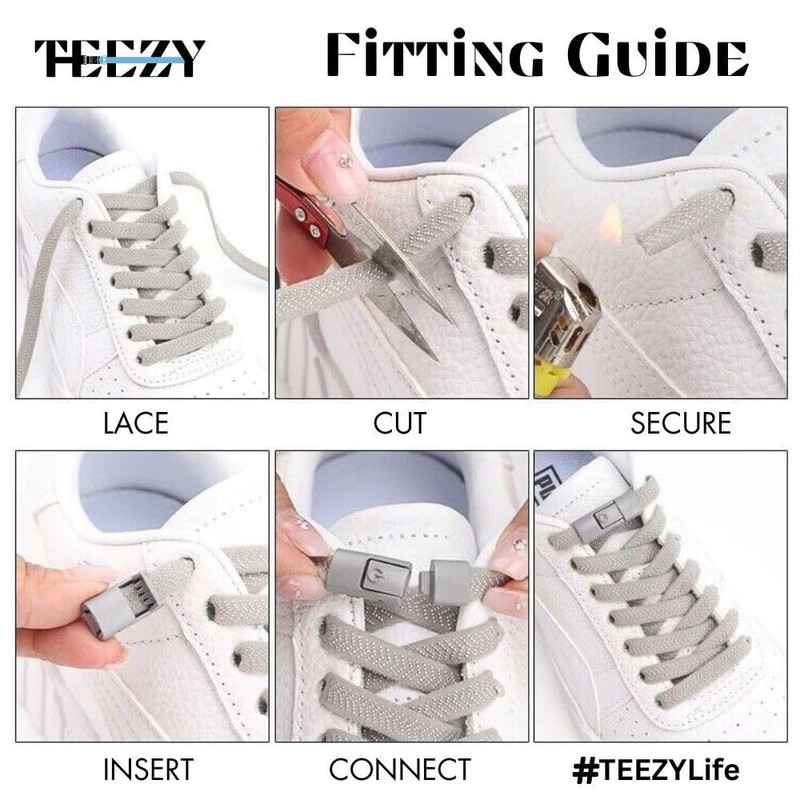 TEEZY

Fitting Guide

LACE

CUT

SECURE

INSERT

CONNECT

#TEEZYLife