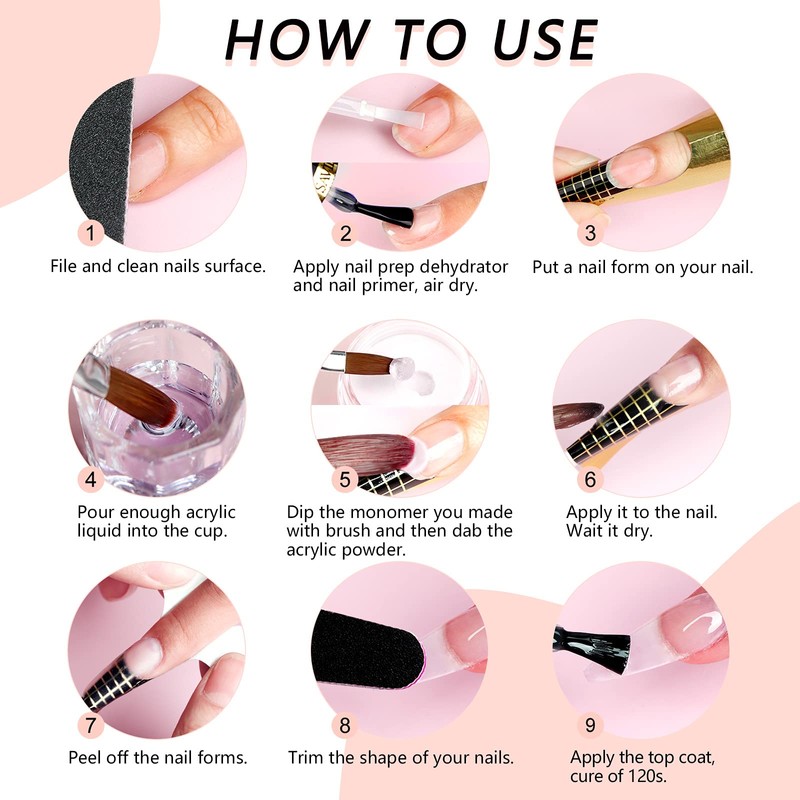 HOW TO USE

1
File and clean nails surface.

2
Apply nail prep dehydrator and nail primer, air dry.

3
Put a nail form on your nail.

4
Pour enough acrylic liquid into the cup.

5
Dip the monomer you made with brush and then dab the acrylic powder.

6
Apply it to the nail. Wait it dry.

7
Peel off the nail forms.

8
Trim the shape of your nails.

9
Apply the top coat, cure of 120s.