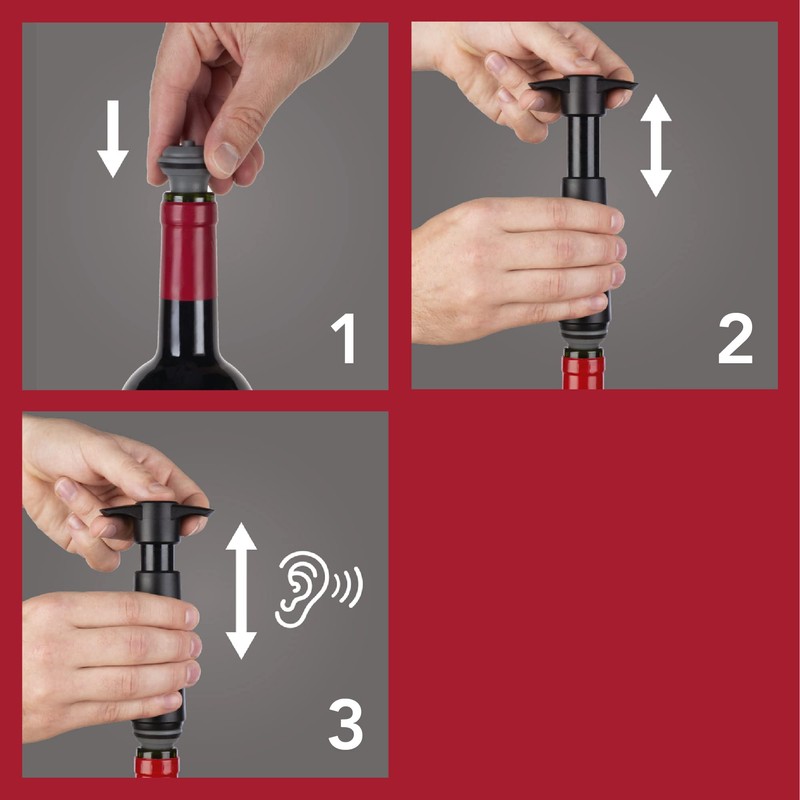 1

2

3