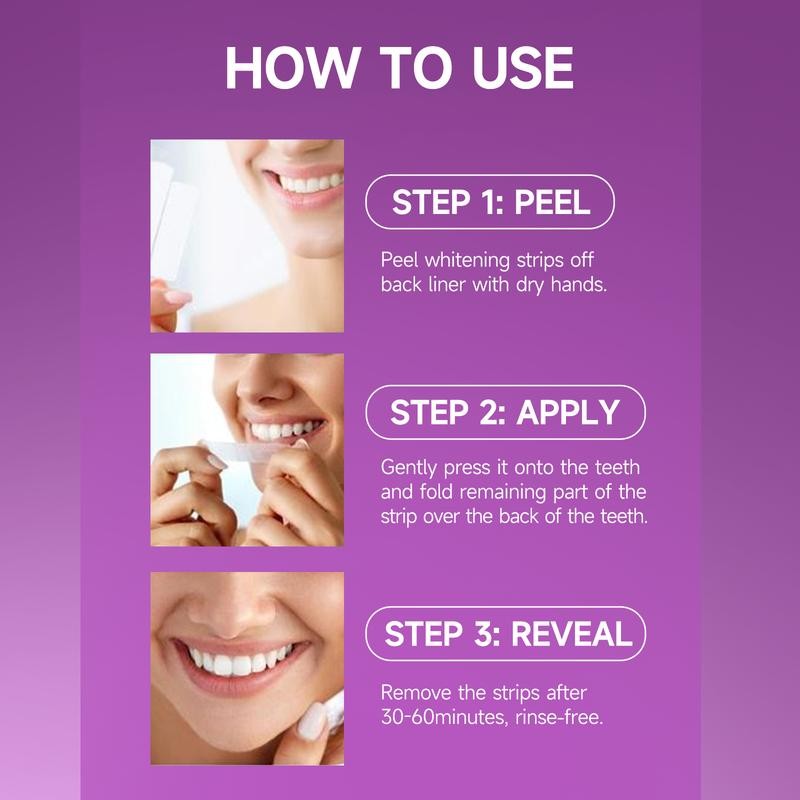 HOW TO USE

STEP 1: PEEL

Peel whitening strips off back liner with dry hands.

STEP 2: APPLY

Gently press it onto the teeth and fold remaining part of the strip over the back of the teeth.

STEP 3: REVEAL

Remove the strips after 30-60minutes, rinse-free.