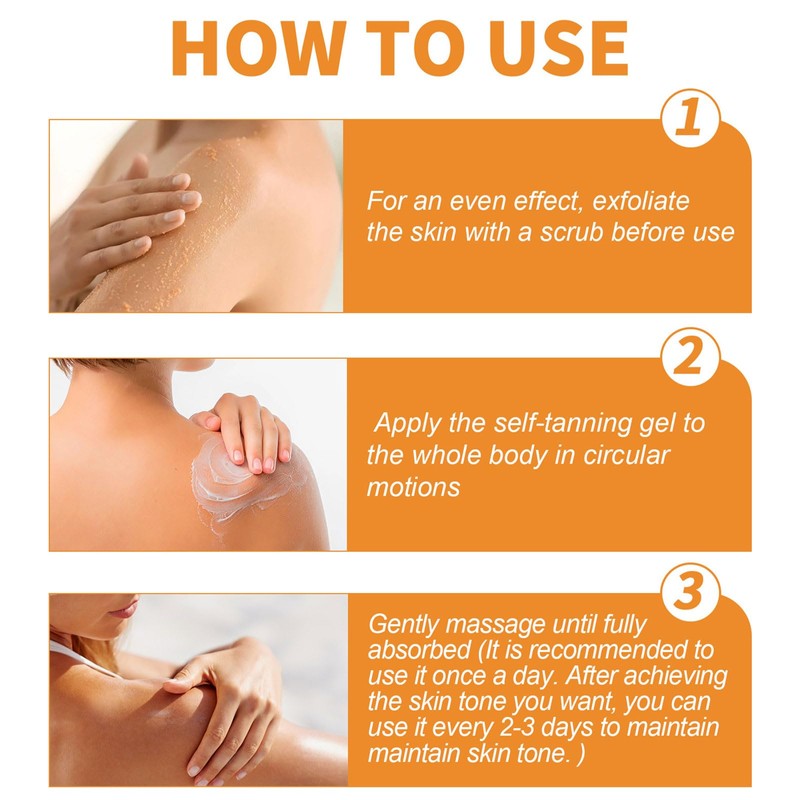 HOW TO USE

1

For an even effect, exfoliate the skin with a scrub before use

2

Apply the self-tanning gel to the whole body in circular motions

3

Gently massage until fully absorbed (It is recommended to use it once a day. After achieving the skin tone you want, you can use it every 2-3 days to maintain maintain skin tone. )