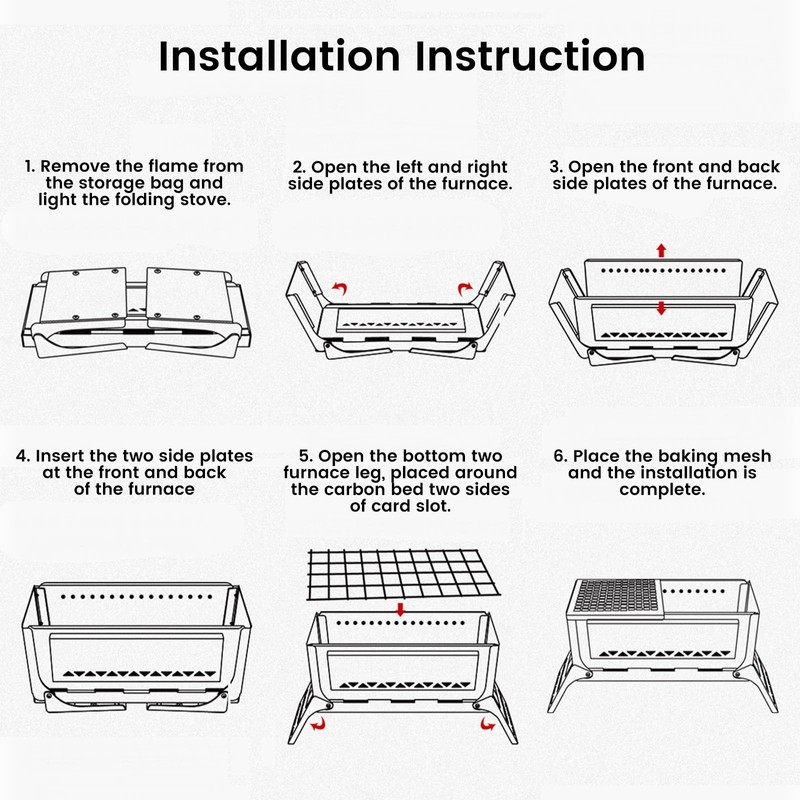 Installation Instruction

1. Remove the flame from the storage bag and light the folding stove.

2. Open the left and right side plates of the furnace.

3. Open the front and back side plates of the furnace.

4. Insert the two side plates at the front and back of the furnace

5. Open the bottom two furnace leg, placed around the carbon bed two sides of card slot.

6. Place the baking mesh and the installation is complete.