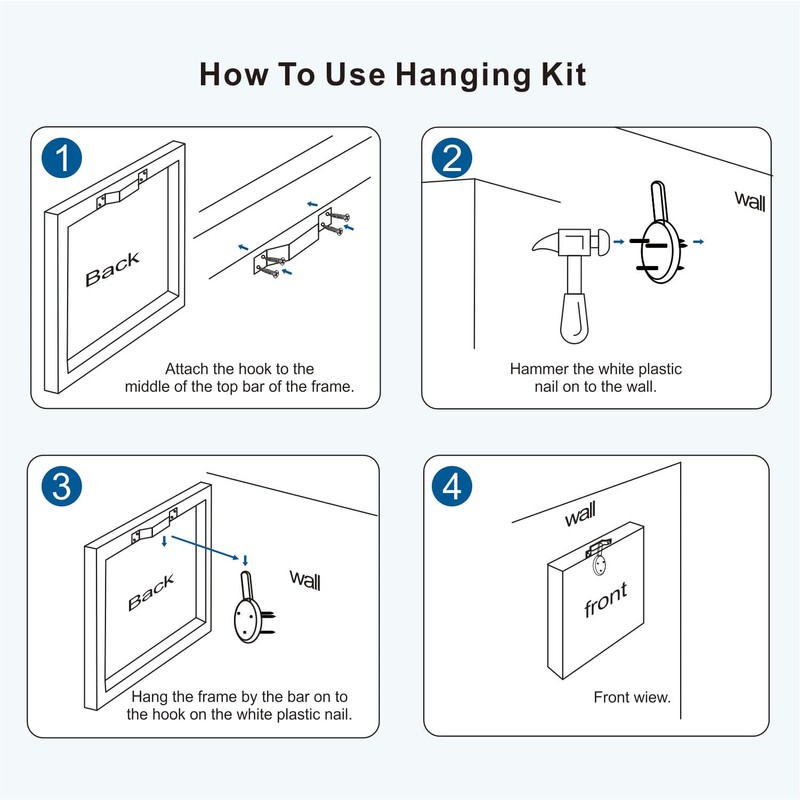 How To Use Hanging Kit

1

Back

Attach the hook to the middle of the top bar of the frame.

2

wall

Hammer the white plastic nail on to the wall.

3

Back

wall

Hang the frame by the bar on to the hook on the white plastic nail.

4

wall

front

Front wiew.