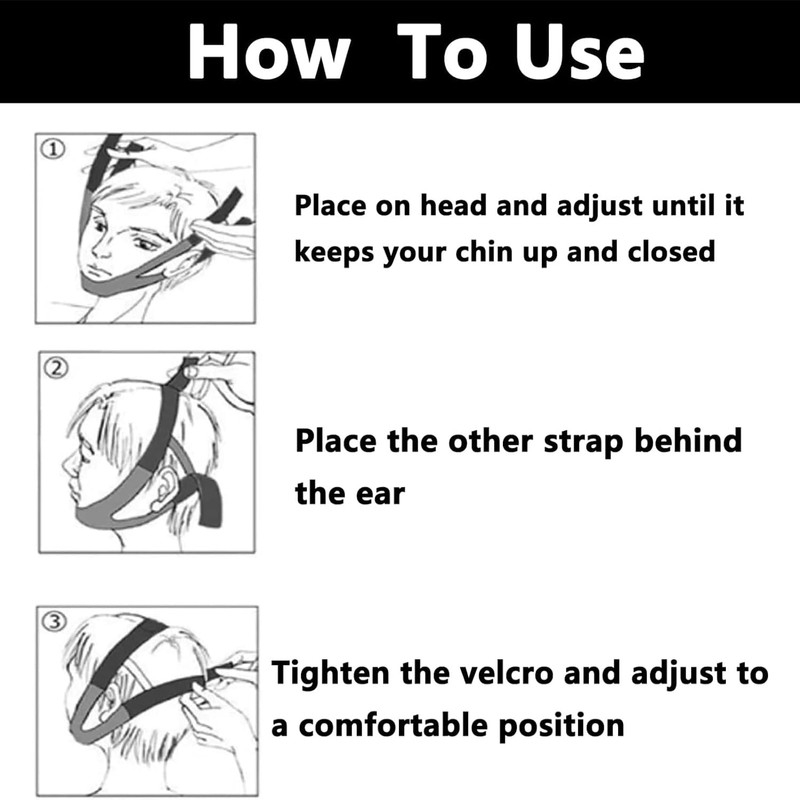 How To Use

①

Place on head and adjust until it keeps your chin up and closed

②

Place the other strap behind the ear

③

Tighten the velcro and adjust to a comfortable position