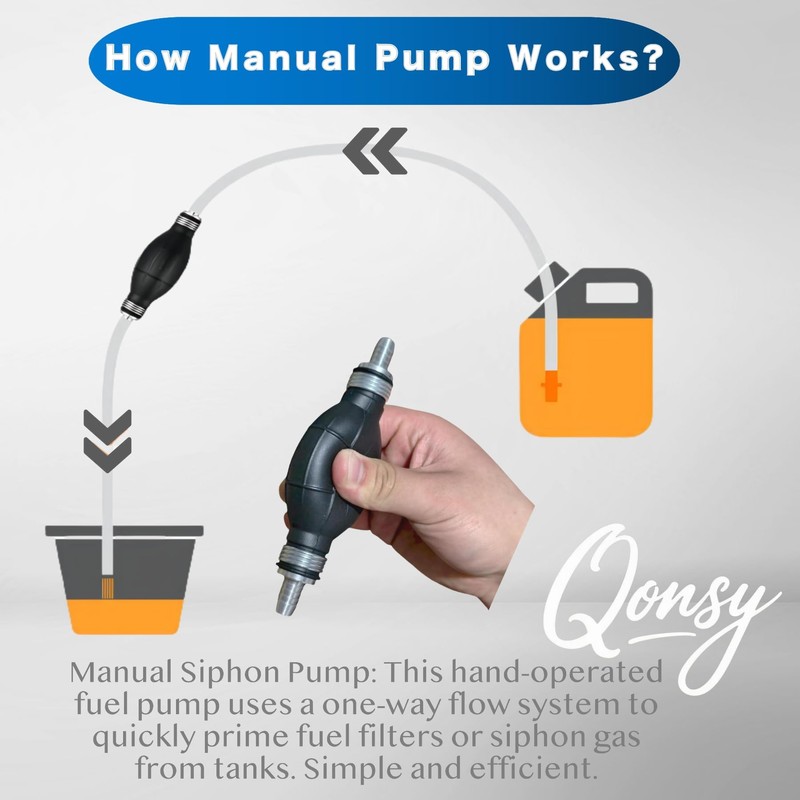 How Manual Pump Works?

Qonsy

Manual Siphon Pump: This hand-operated fuel pump uses a one-way flow system to quickly prime fuel filters or siphon gas from tanks. Simple and efficient.