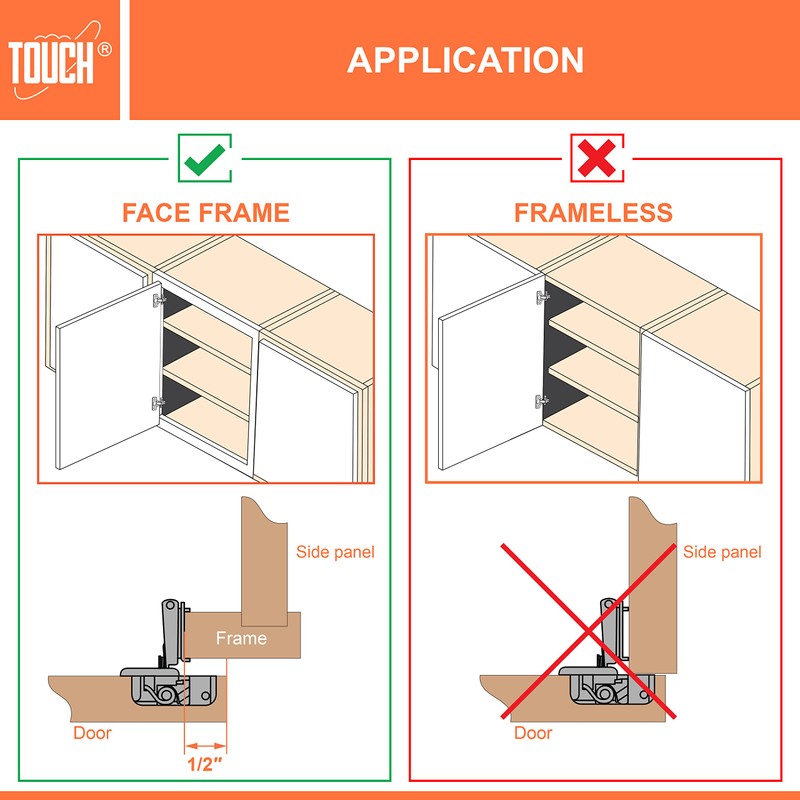 TOUCH®

APPLICATION

FACE FRAME

Side panel

Frame

Door

1/2"

FRAMELESS

Side panel

Door