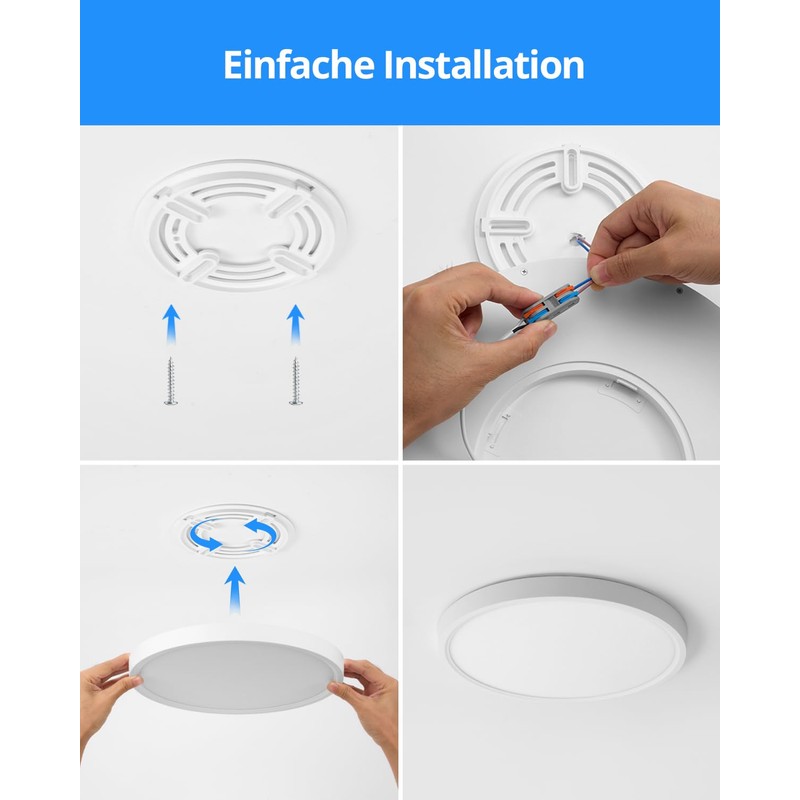 Einfache Installation