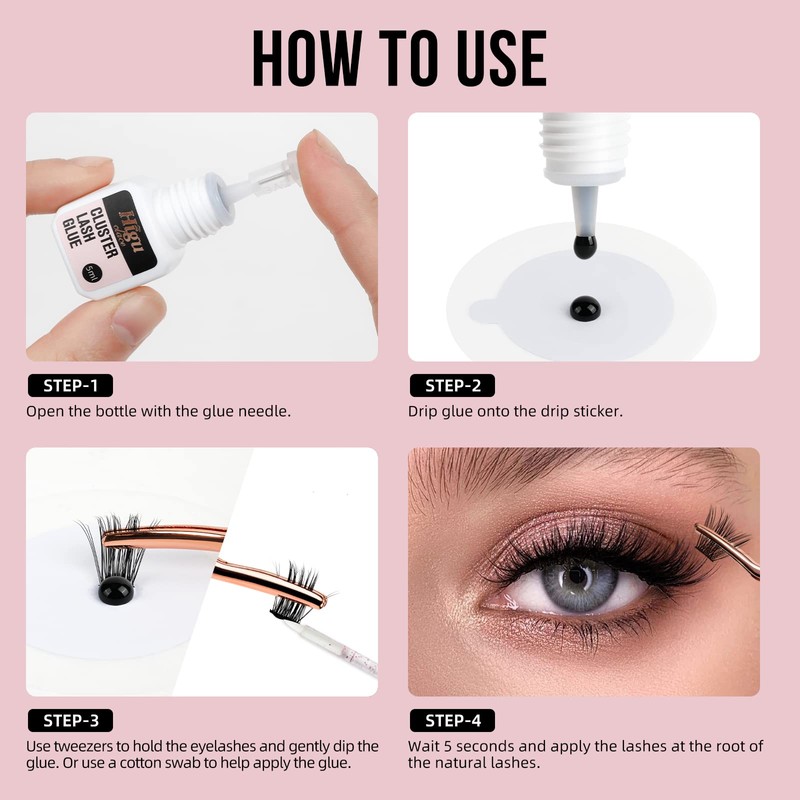 HOW TO USE

Higu
CLUSTER LASH GLUE
5ml

STEP-1
Open the bottle with the glue needle.

STEP-2
Drip glue onto the drip sticker.

STEP-3
Use tweezers to hold the eyelashes and gently dip the glue. Or use a cotton swab to help apply the glue.

STEP-4
Wait 5 seconds and apply the lashes at the root of the natural lashes.