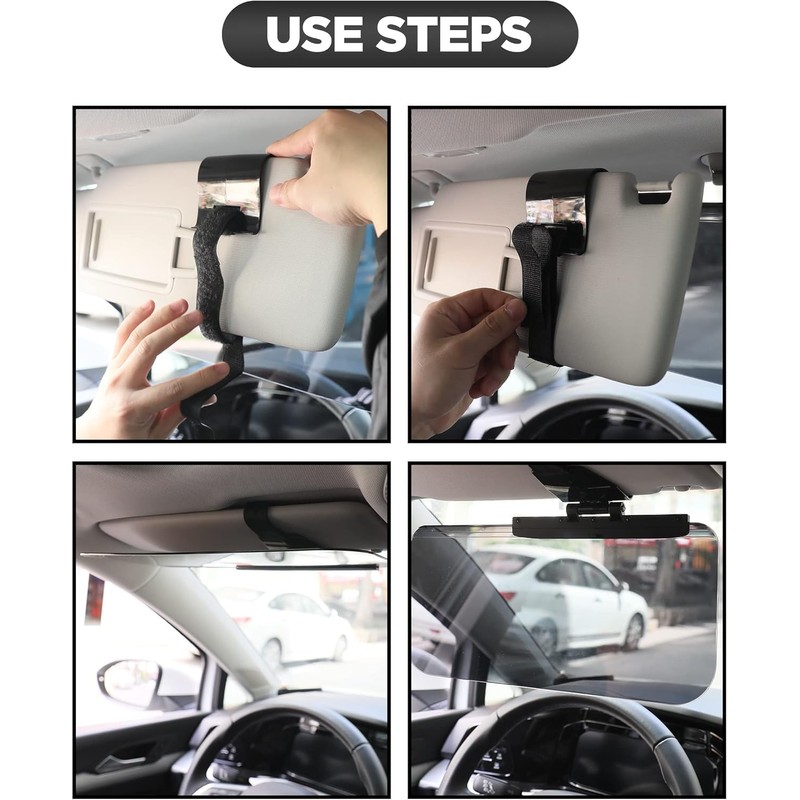 USE STEPS