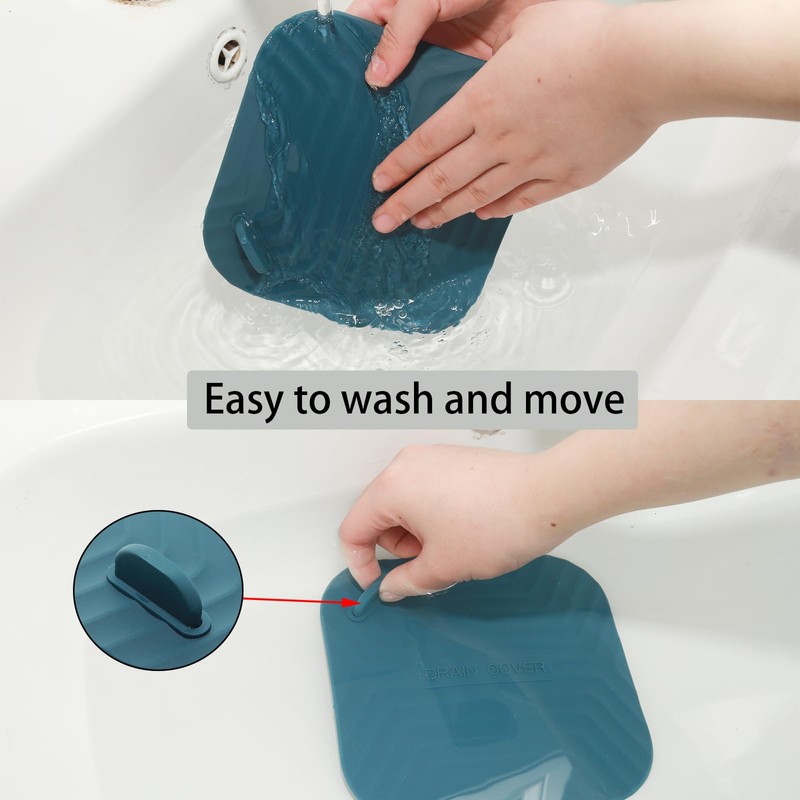 Easy to wash and move

DRAIN COVER