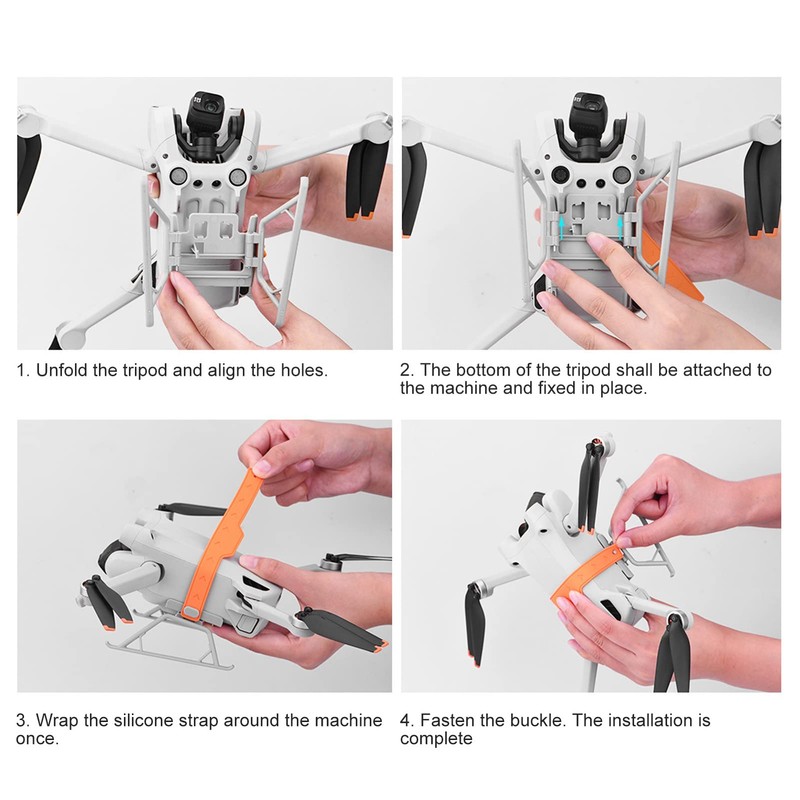 1. Unfold the tripod and align the holes.

2. The bottom of the tripod shall be attached to the machine and fixed in place.

3. Wrap the silicone strap around the machine once.

4. Fasten the buckle. The installation is complete