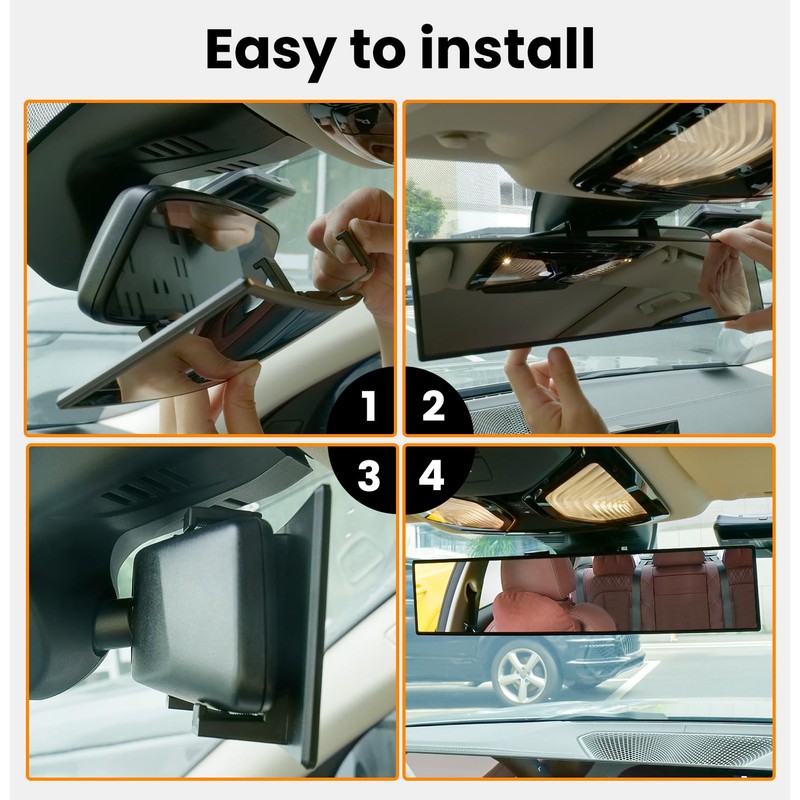 Easy to install

1

2

3

4