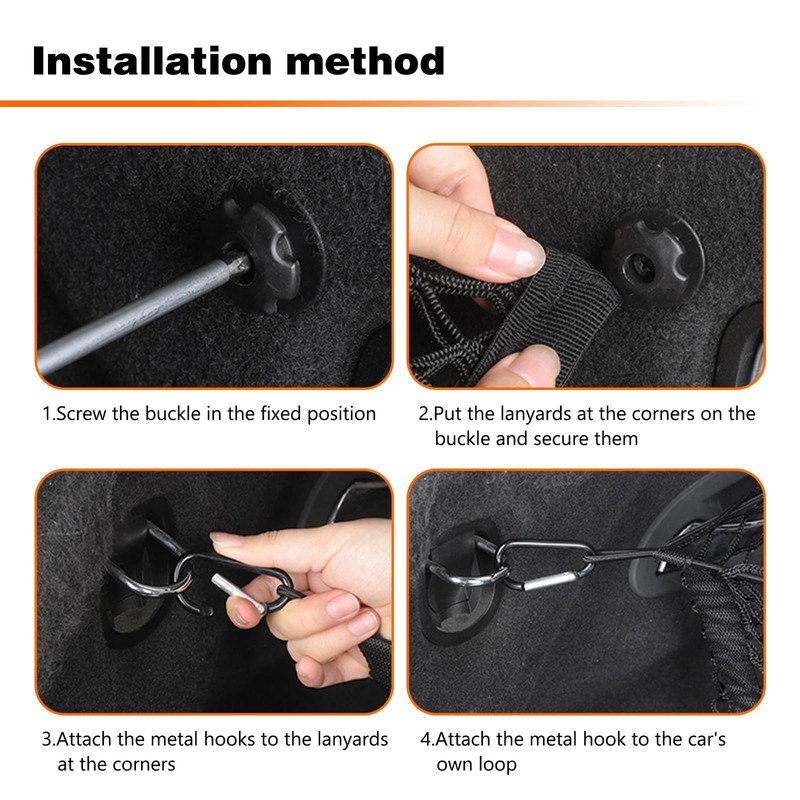 Installation method

1.Screw the buckle in the fixed position

2.Put the lanyards at the corners on the buckle and secure them

3.Attach the metal hooks to the lanyards at the corners

4.Attach the metal hook to the car's own loop