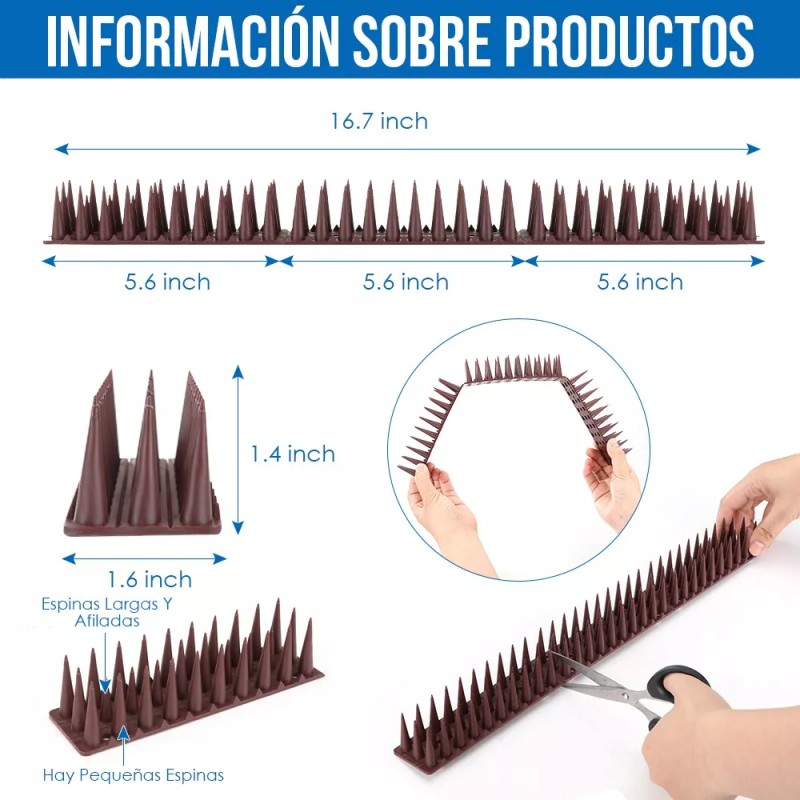 INFORMACIÓN SOBRE PRODUCTOS

16.7 inch

5.6 inch

5.6 inch

5.6 inch

1.4 inch

1.6 inch

Espinas Largas Y Afiladas

Hay Pequeñas Espinas